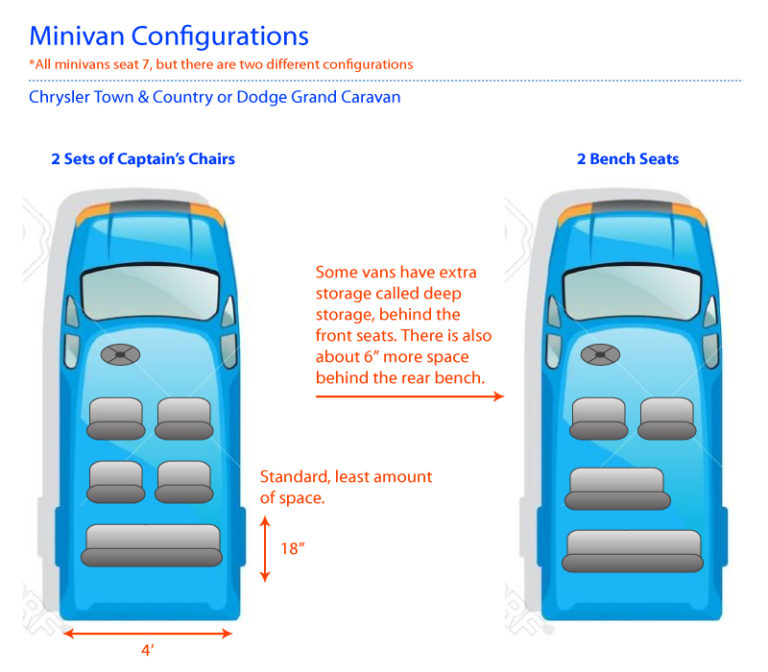 Minivan Configurations

*All minivans seat 7, but there are two different configurations

Chrysler Town & Country or Dodge Grand Caravan

2 Sets of Captain's Chairs

2 Bench Seats

Some vans have extra storage called deep storage, behind the front seats. There is also about 6" more space behind the rear bench.

Standard, least amount of space.

18"

4'